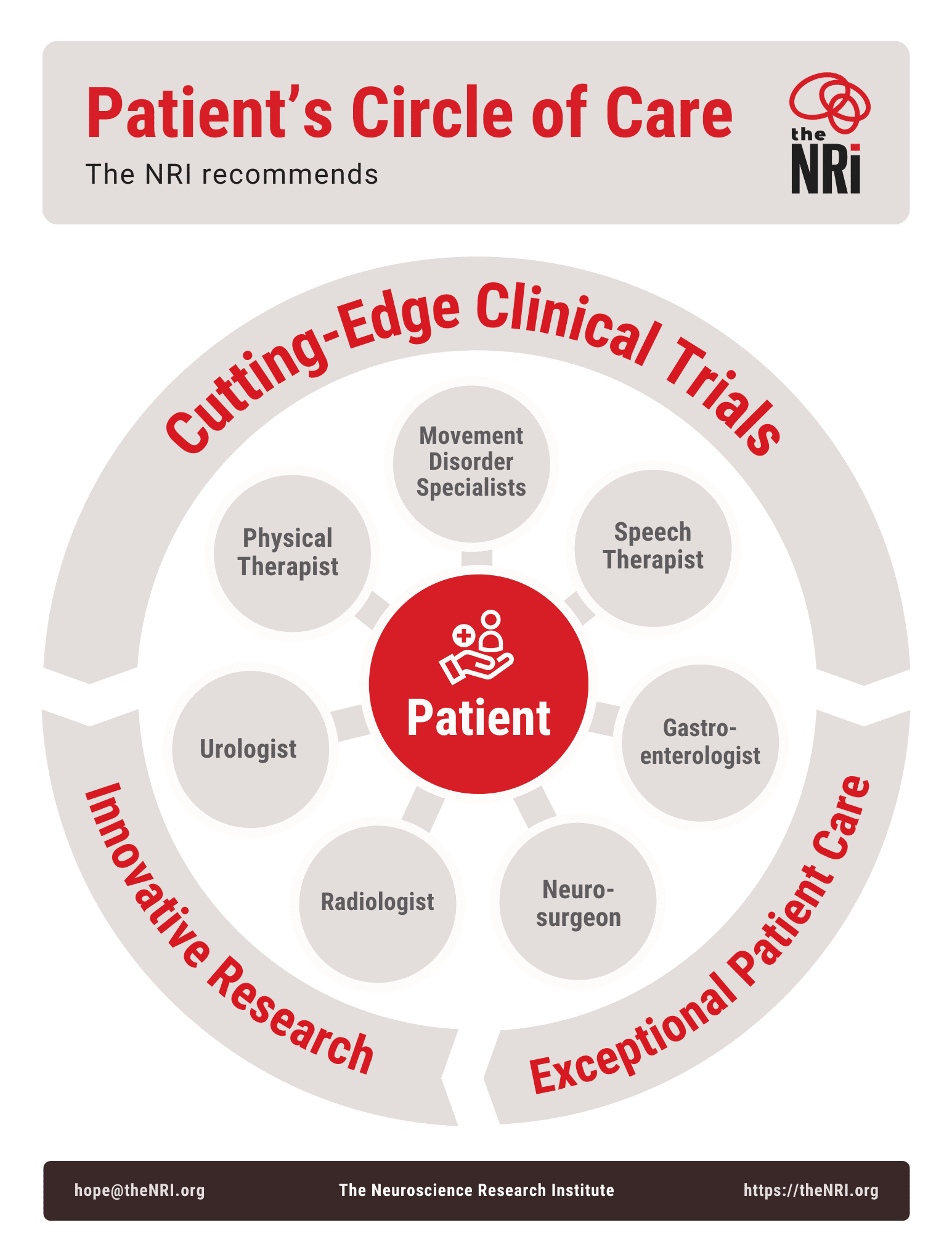 Patient's Circle of Care

The NRI recommends

the NRi

Cutting-Edge Clinical Trials

Movement Disorder Specialists

Physical Therapist

Speech Therapist

Patient

Urologist

Gastro-enterologist

Radiologist

Neuro-surgeon

Innovative Research

Exceptional Patient Care

hope@theNRI.org The Neuroscience Research Institute https://theNRI.org